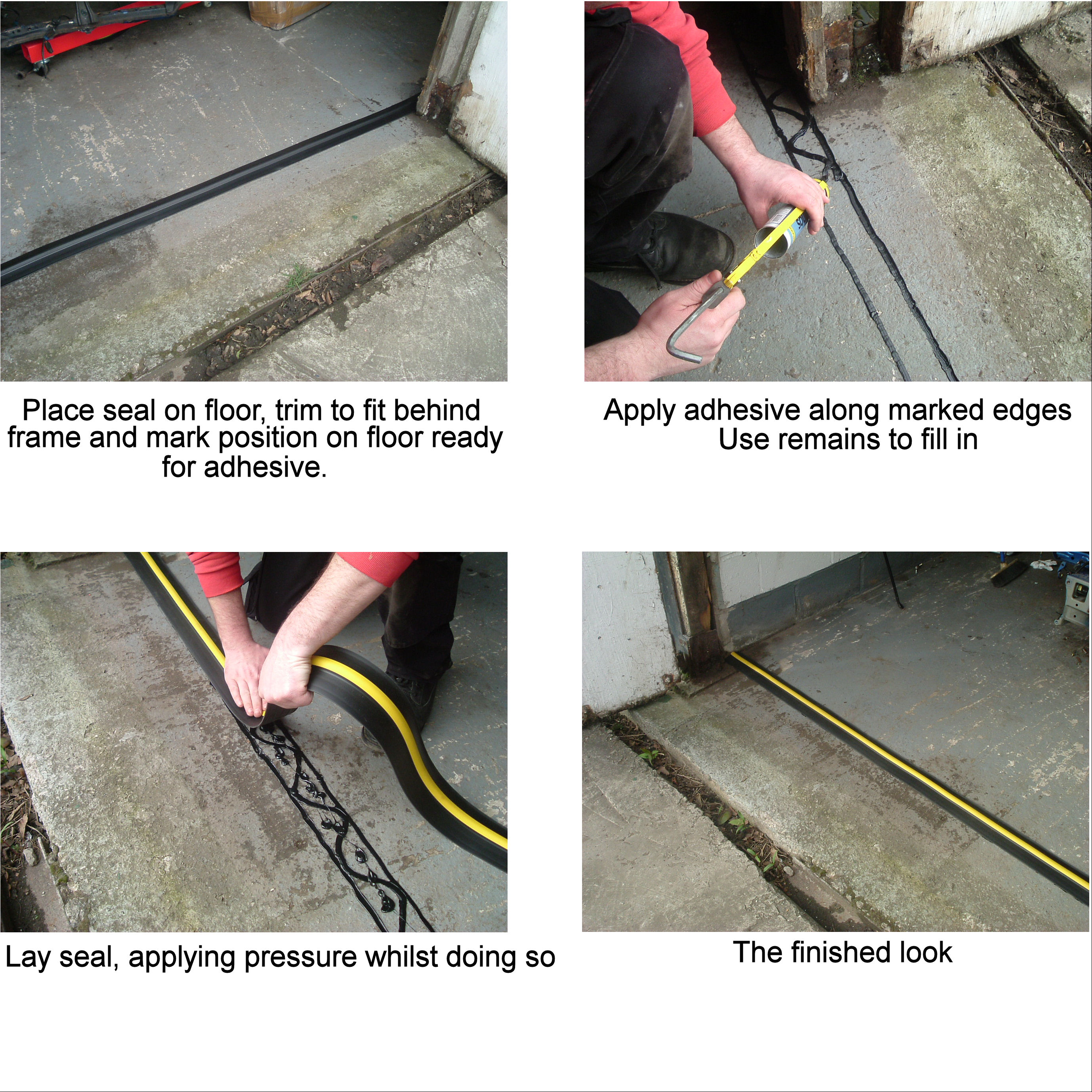 Place seal on floor, trim to fit behind frame and mark position on floor ready for adhesive.

Apply adhesive along marked edges
Use remains to fill in

Lay seal, applying pressure whilst doing so

The finished look