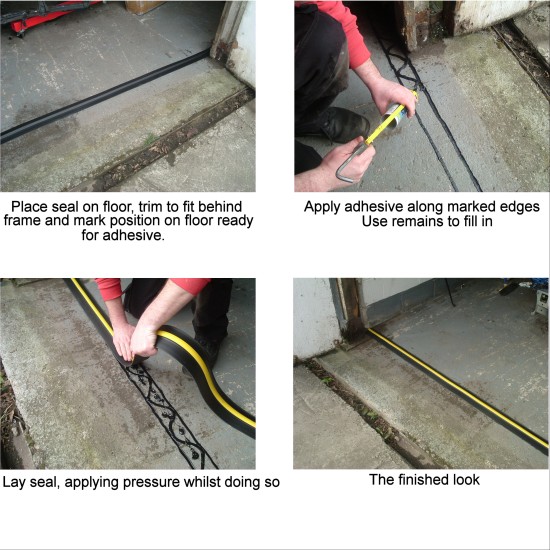 Place seal on floor, trim to fit behind frame and mark position on floor ready for adhesive.

Apply adhesive along marked edges
Use remains to fill in

Lay seal, applying pressure whilst doing so

The finished look